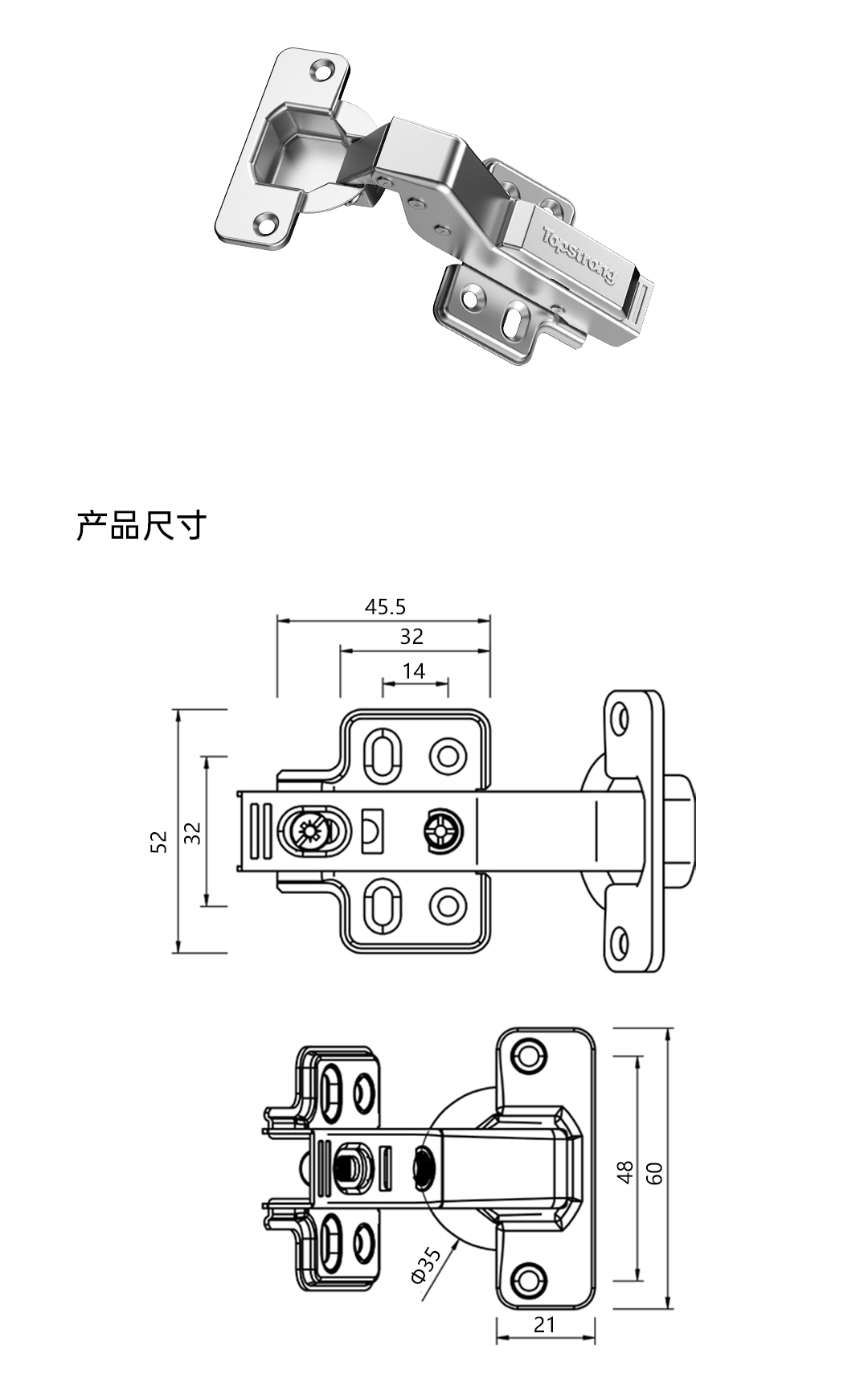 Topstrong

产品尺寸

45.5
32
14
52
32

48
60
Φ35
21