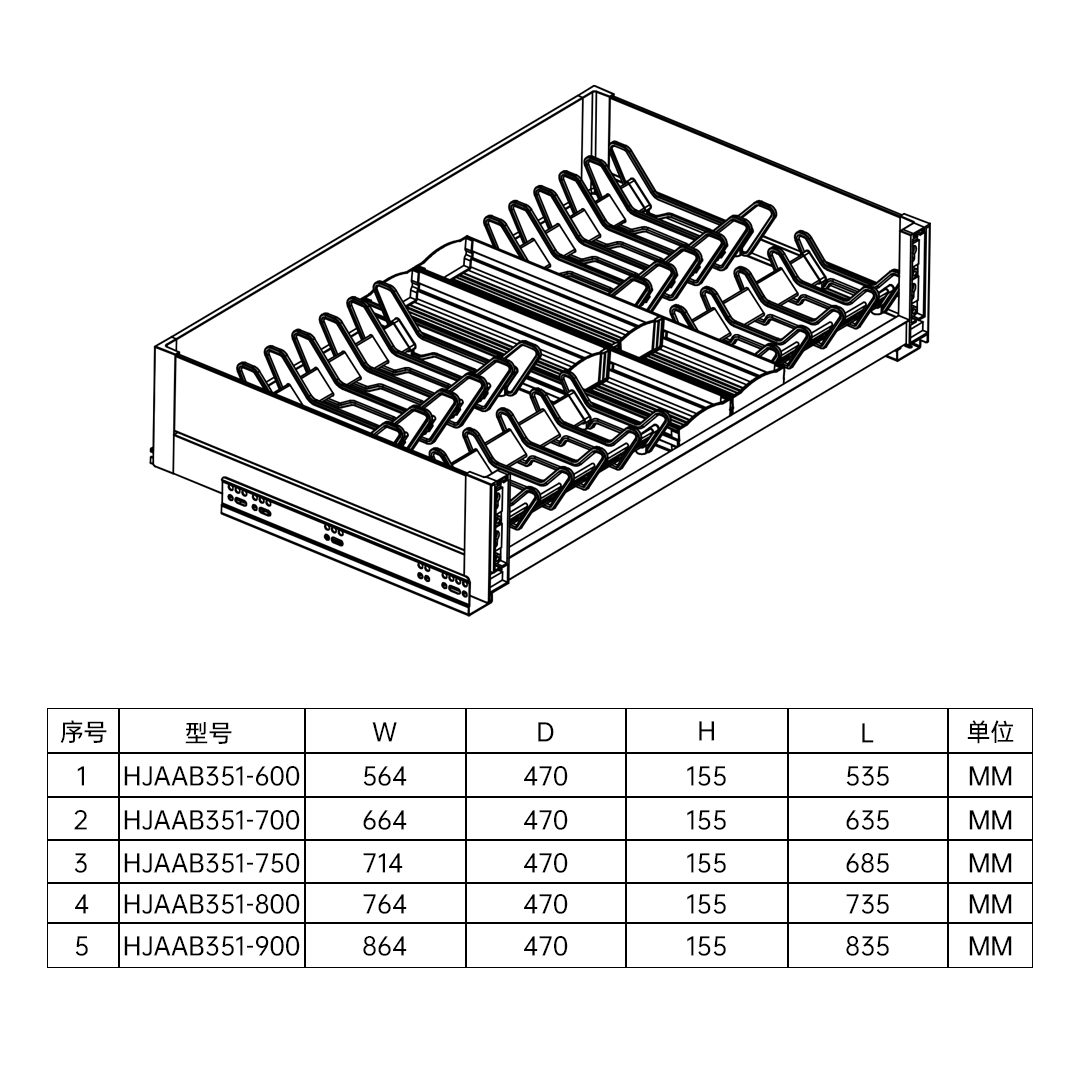 | 序号 | 型号 | W | D | H | L | 单位 |
|---|---|---|---|---|---|---|
| 1 | HJAAB351-600 | 564 | 470 | 155 | 535 | MM |
| 2 | HJAAB351-700 | 664 | 470 | 155 | 635 | MM |
| 3 | HJAAB351-750 | 714 | 470 | 155 | 685 | MM |
| 4 | HJAAB351-800 | 764 | 470 | 155 | 735 | MM |
| 5 | HJAAB351-900 | 864 | 470 | 155 | 835 | MM |