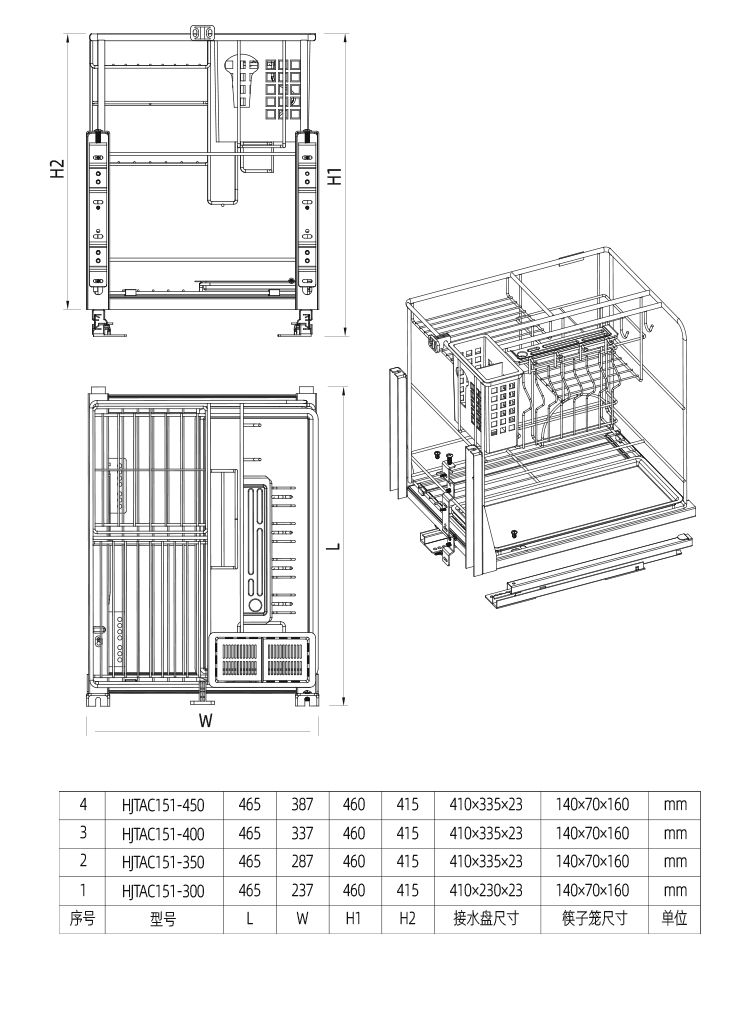 H2

H1

L

W

| 4 | HJTAC151-450 | 465 | 387 | 460 | 415 | 410×335×23 | 140×70×160 | mm |
|---|---|---|---|---|---|---|---|---|
| 3 | HJTAC151-400 | 465 | 337 | 460 | 415 | 410×335×23 | 140×70×160 | mm |
| 2 | HJTAC151-350 | 465 | 287 | 460 | 415 | 410×335×23 | 140×70×160 | mm |
| 1 | HJTAC151-300 | 465 | 237 | 460 | 415 | 410×230×23 | 140×70×160 | mm |
| 序号 | 型号 | L | W | H1 | H2 | 接水盘尺寸 | 筷子笼尺寸 | 单位 |