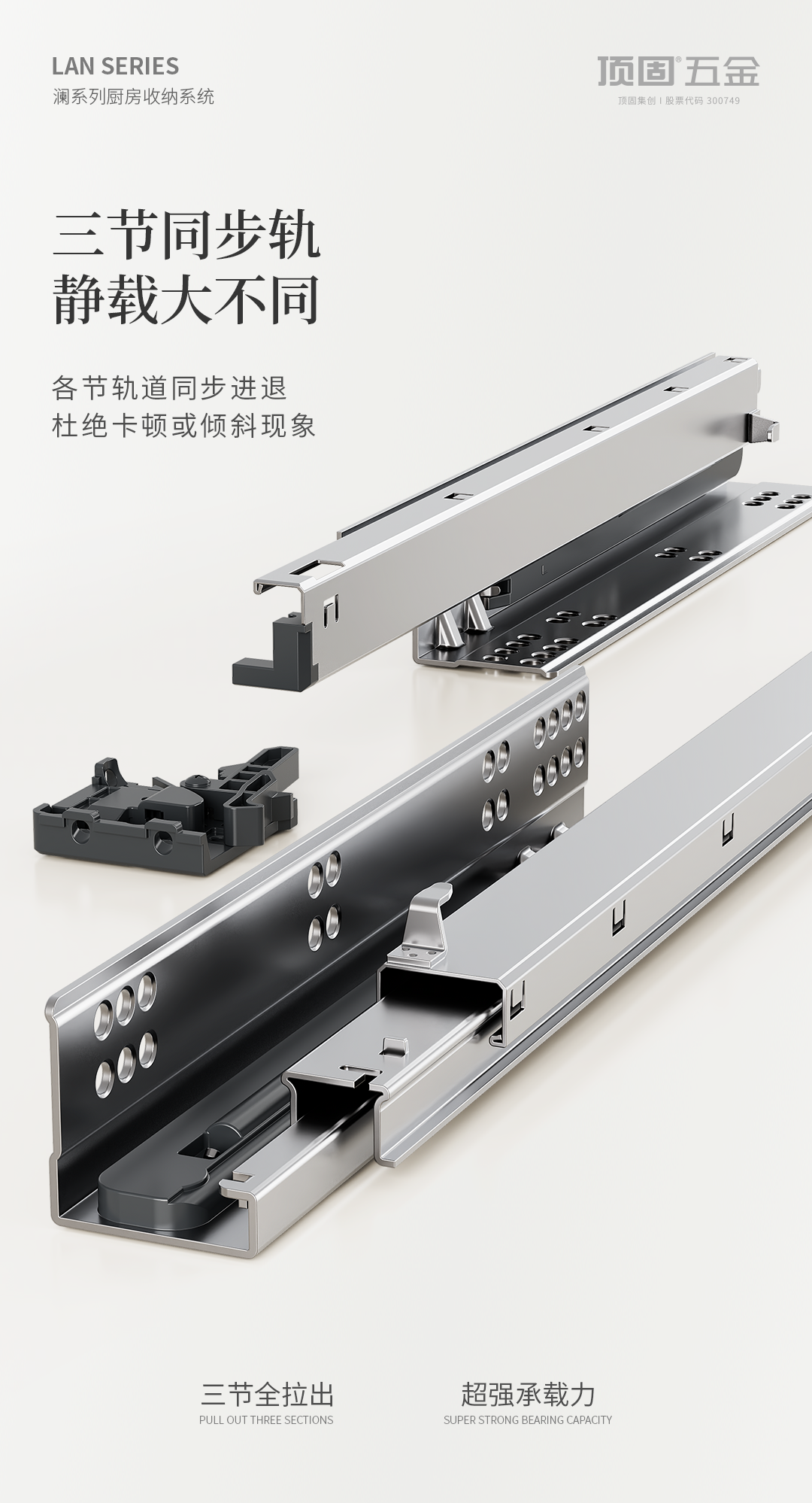 LAN SERIES
澜系列厨房收纳系统

顶固®五金
顶固集创 | 股票代码 300749

三节同步轨
静载大不同

各节轨道同步进退
杜绝卡顿或倾斜现象

三节全拉出
PULL OUT THREE SECTIONS

超强承载力
SUPER STRONG BEARING CAPACITY