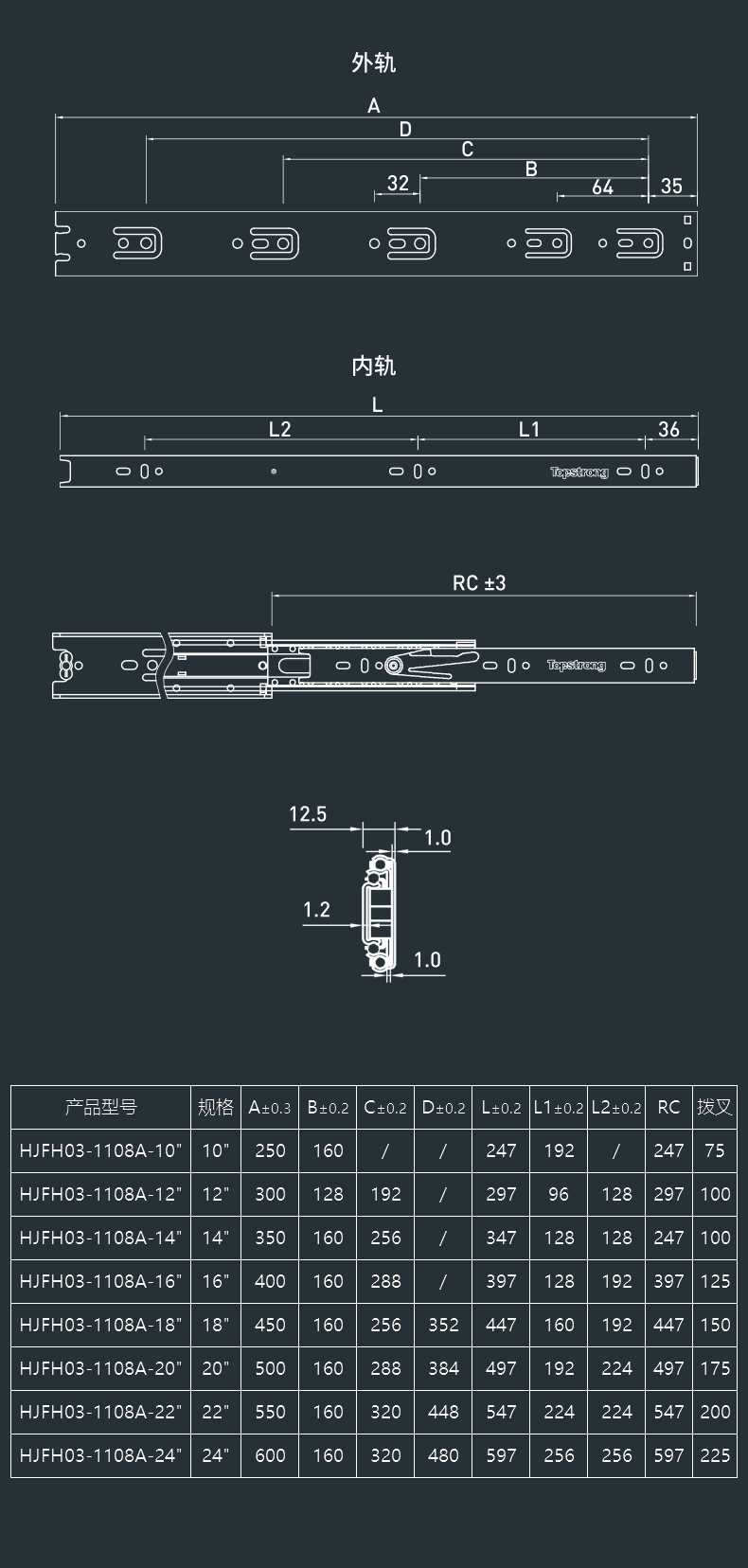 外轨

A
D
C
B
32
64
35

内轨

L
L2
L1
36
Topstrong

RC ±3
Topstrong

12.5
1.0
1.2
1.0

| 产品型号 | 规格 | A±0.3 | B±0.2 | C±0.2 | D±0.2 | L±0.2 | L1±0.2 | L2±0.2 | RC | 拨叉 |
|---|---|---|---|---|---|---|---|---|---|---|
| HJFH03-1108A-10" | 10" | 250 | 160 | / | / | 247 | 192 | / | 247 | 75 |
| HJFH03-1108A-12" | 12" | 300 | 128 | 192 | / | 297 | 96 | 128 | 297 | 100 |
| HJFH03-1108A-14" | 14" | 350 | 160 | 256 | / | 347 | 128 | 128 | 247 | 100 |
| HJFH03-1108A-16" | 16" | 400 | 160 | 288 | / | 397 | 128 | 192 | 397 | 125 |
| HJFH03-1108A-18" | 18" | 450 | 160 | 256 | 352 | 447 | 160 | 192 | 447 | 150 |
| HJFH03-1108A-20" | 20" | 500 | 160 | 288 | 384 | 497 | 192 | 224 | 497 | 175 |
| HJFH03-1108A-22" | 22" | 550 | 160 | 320 | 448 | 547 | 224 | 224 | 547 | 200 |
| HJFH03-1108A-24" | 24" | 600 | 160 | 320 | 480 | 597 | 256 | 256 | 597 | 225 |